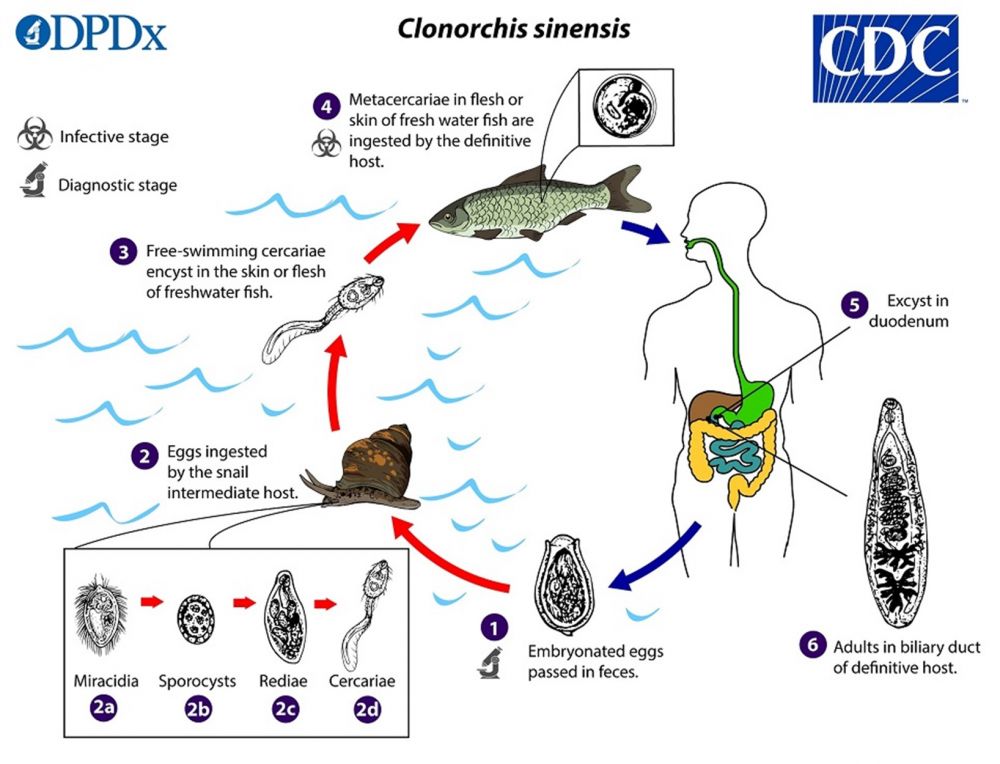 DPDx

Clonorchis sinensis

CDC

Infective stage

Diagnostic stage

4 Metacercariae in flesh or skin of fresh water fish are ingested by the definitive host.

3 Free-swimming cercariae encyst in the skin or flesh of freshwater fish.

5 Excyst in duodenum

2 Eggs ingested by the snail intermediate host.

Miracidia 2a

Sporocysts 2b

Rediae 2c

Cercariae 2d

1 Embryonated eggs passed in feces.

6 Adults in biliary duct of definitive host.